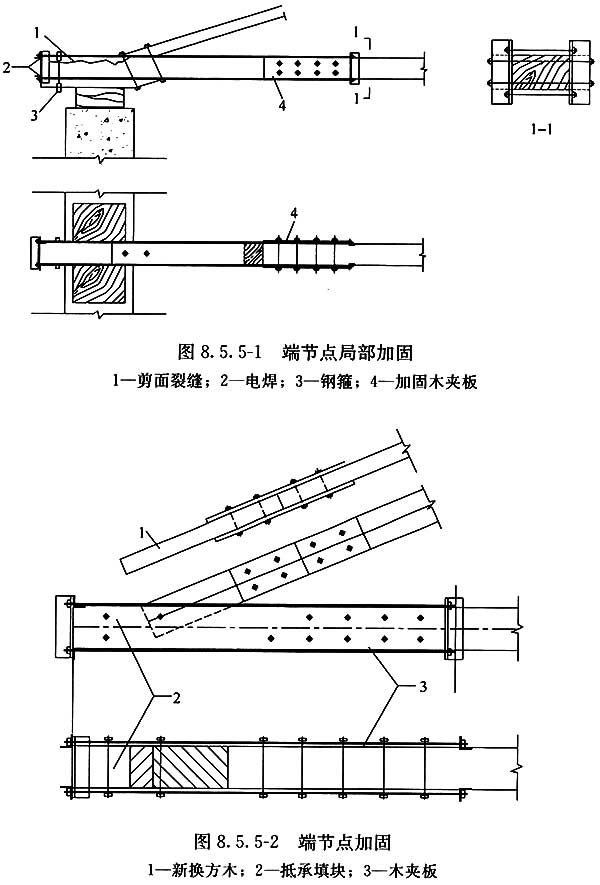 1
2
3
4
1
1
1-1
4
图 8.5.5-1　端节点局部加固
1—剪面裂缝；2—电焊；3—钢箍；4—加固木夹板

1
2
3
图 8.5.5-2　端节点加固
1—新换方木；2—抵承填块；3—木夹板